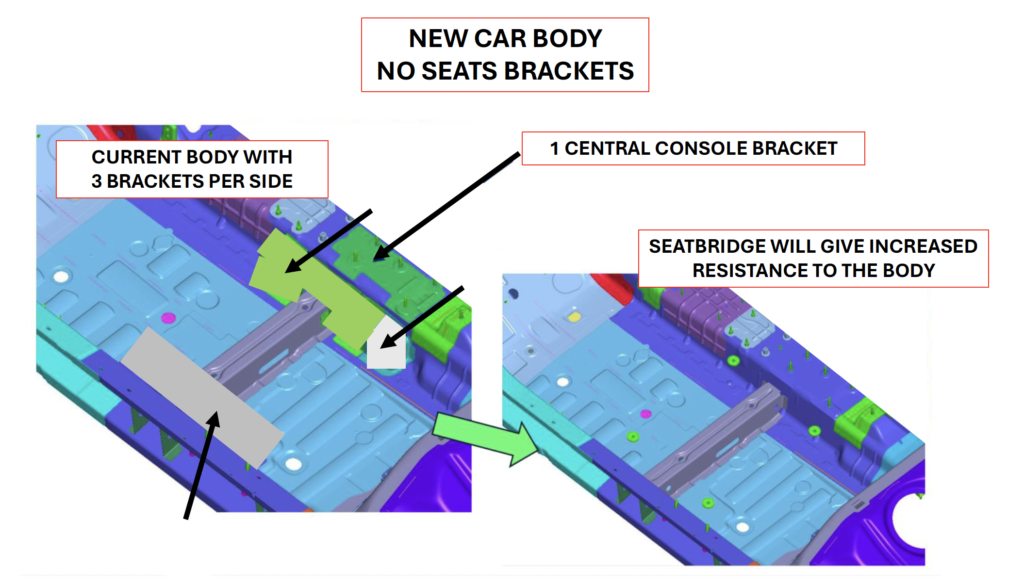 NEW CAR BODY
NO SEATS BRACKETS

CURRENT BODY WITH
3 BRACKETS PER SIDE

1 CENTRAL CONSOLE BRACKET

SEATBRIDGE WILL GIVE INCREASED
RESISTANCE TO THE BODY